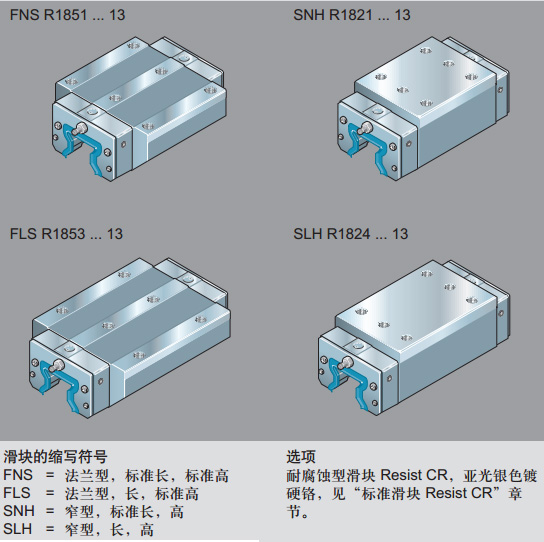 FNS R1851 ... 13

SNH R1821 ... 13

FLS R1853 ... 13

SLH R1824 ... 13

滑块的缩写符号
FNS = 法兰型，标准长，标准高
FLS = 法兰型，长，标准高
SNH = 窄型，标准长，高
SLH = 窄型，长，高

选项
耐腐蚀型滑块 Resist CR，亚光银色镀硬铬，见“标准滑块 Resist CR”章节。