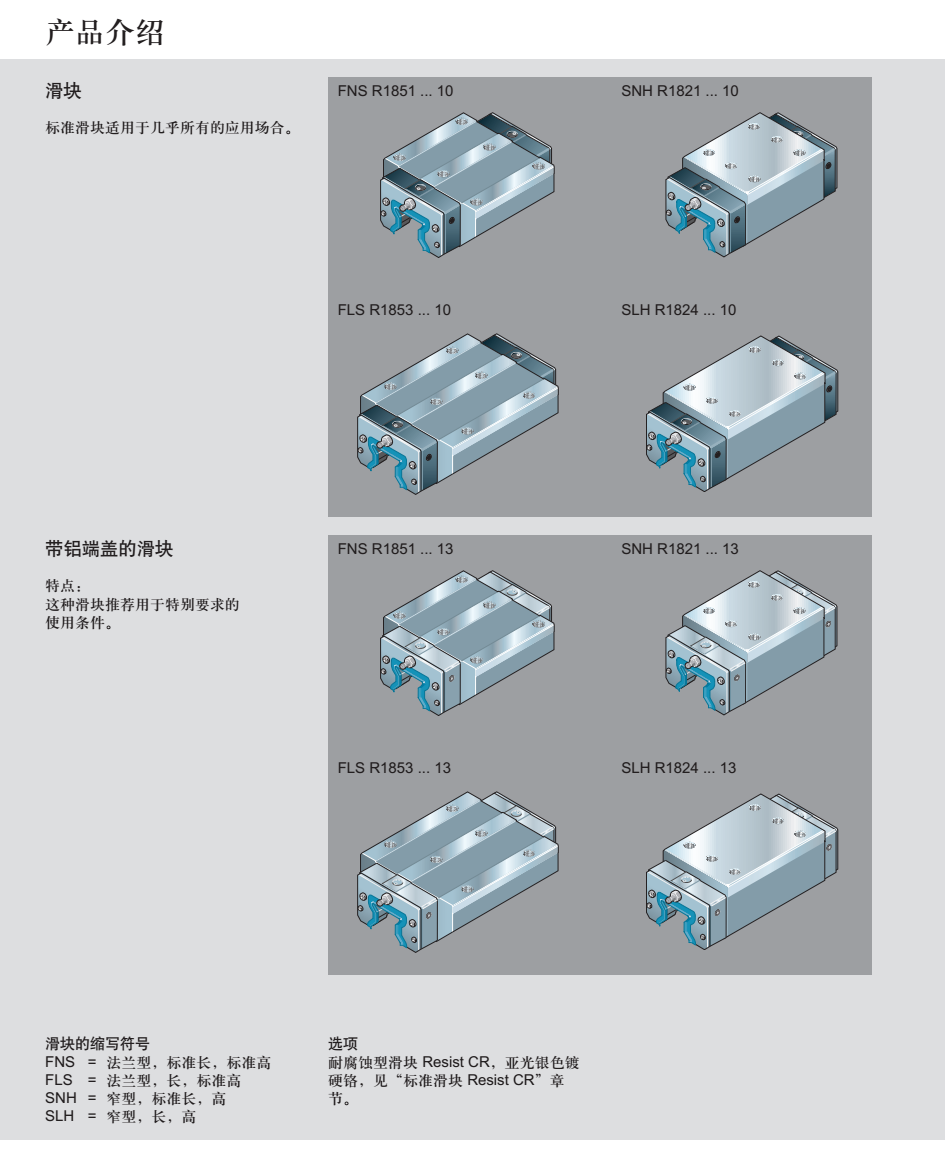 产品介绍

滑块

标准滑块适用于几乎所有的应用场合。

FNS R1851 ... 10

SNH R1821 ... 10

FLS R1853 ... 10

SLH R1824 ... 10

带铝端盖的滑块

特点：
这种滑块推荐用于特别要求的使用条件。

FNS R1851 ... 13

SNH R1821 ... 13

FLS R1853 ... 13

SLH R1824 ... 13

滑块的缩写符号
FNS = 法兰型，标准长，标准高
FLS = 法兰型，长，标准高
SNH = 窄型，标准长，高
SLH = 窄型，长，高

选项
耐腐蚀型滑块 Resist CR，亚光银色镀硬铬，见“标准滑块 Resist CR”章节。